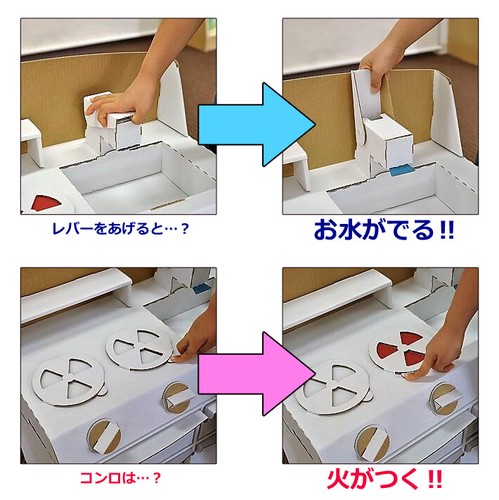 レバーをあげると…？

お水がでる!!

コンロは…？

火がつく!!